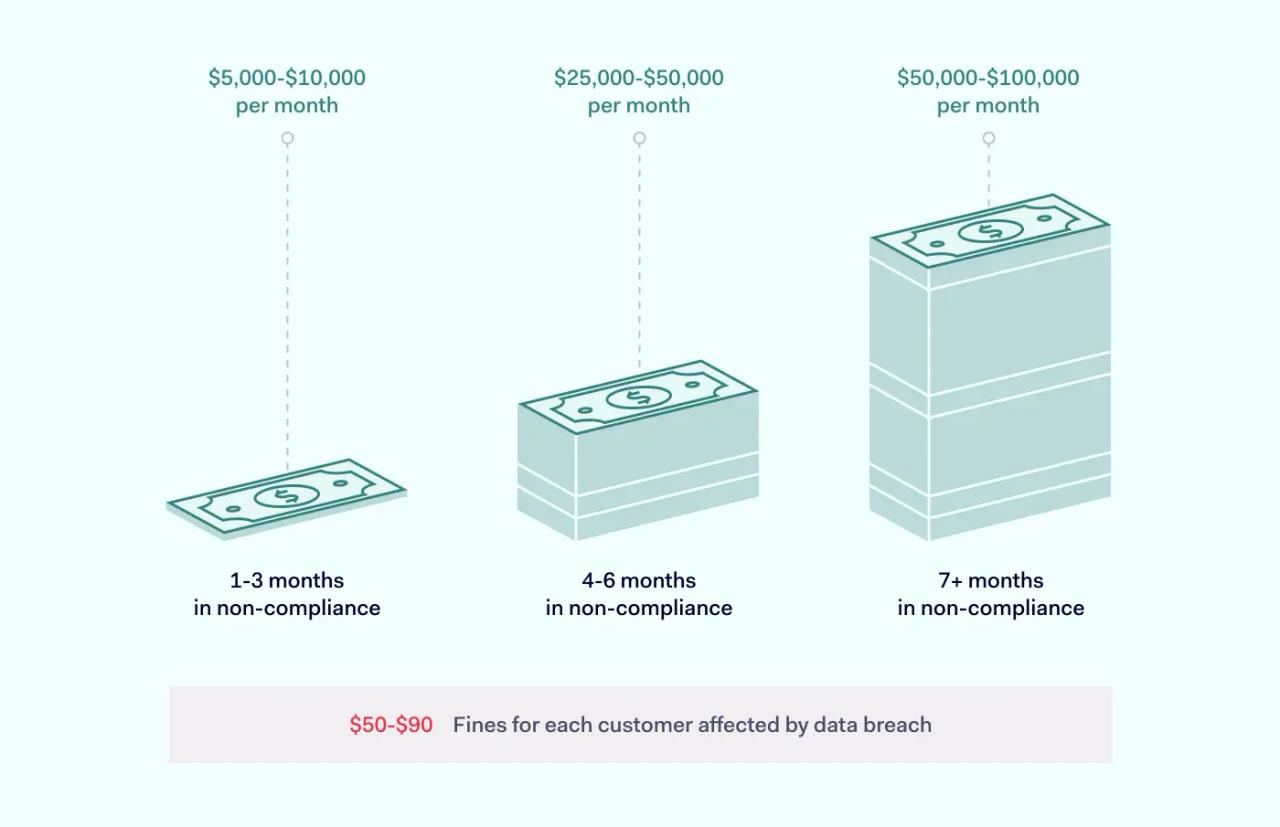 \$5,000-\$10,000
per month

\$25,000-\$50,000
per month

\$50,000-\$100,000
per month

1-3 months
in non-compliance

4-6 months
in non-compliance

7+ months
in non-compliance

\$50-\$90 Fines for each customer affected by data breach